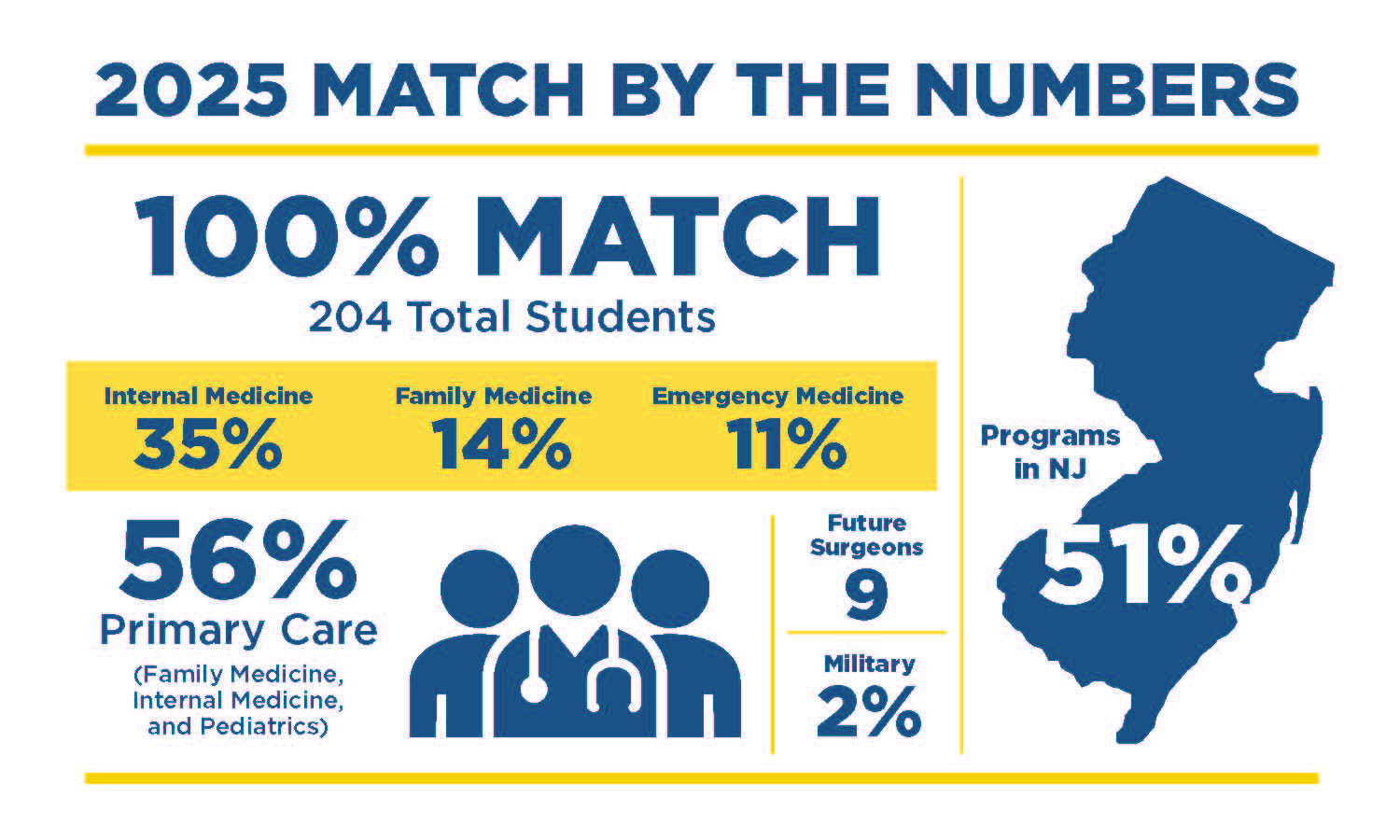 2025 MATCH BY THE NUMBERS

100% MATCH
204 Total Students

Internal Medicine
35%

Family Medicine
14%

Emergency Medicine
11%

56%
Primary Care
(Family Medicine, Internal Medicine, and Pediatrics)

Future Surgeons
9

Military
2%

Programs in NJ
51%